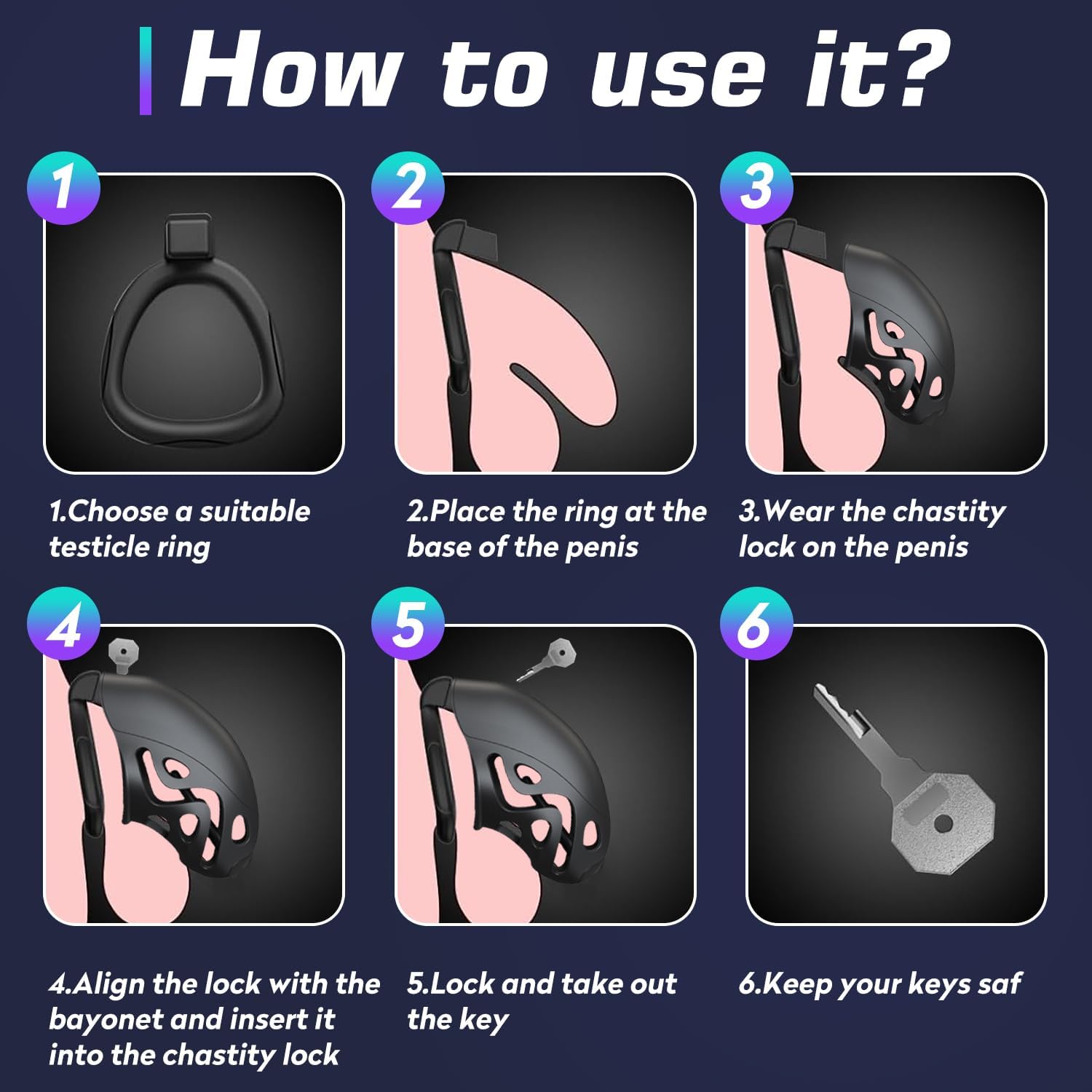 How to use it?

1

1.Choose a suitable testicle ring

2

2.Place the ring at the base of the penis

3

3.Wear the chastity lock on the penis

4

4.Align the lock with the bayonet and insert it into the chastity lock

5

5.Lock and take out the key

6

6.Keep your keys saf